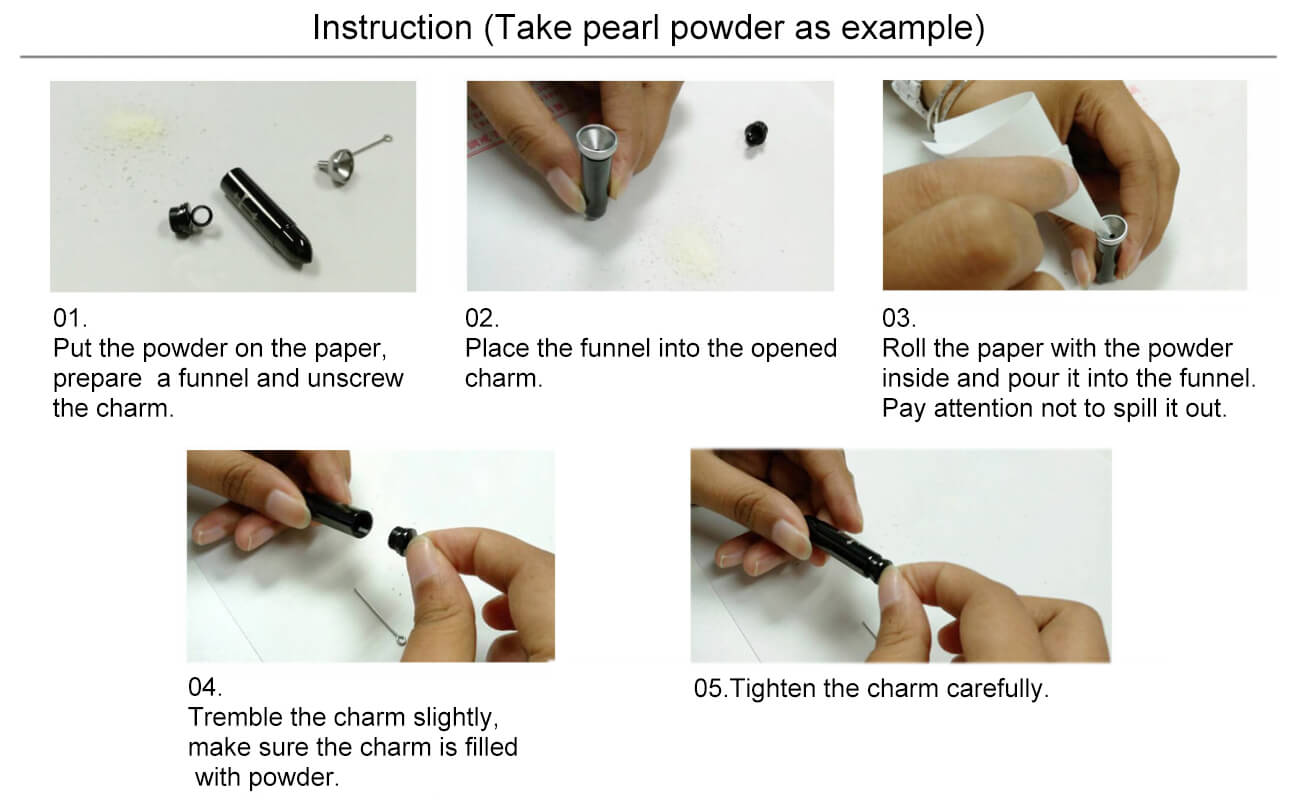 Instruction (Take pearl powder as example)

01.
Put the powder on the paper, prepare a funnel and unscrew the charm.

02.
Place the funnel into the opened charm.

03.
Roll the paper with the powder inside and pour it into the funnel. Pay attention not to spill it out.

04.
Tremble the charm slightly, make sure the charm is filled with powder.

05.Tighten the charm carefully.