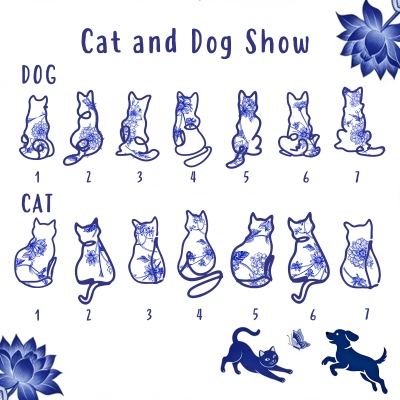 Cat and Dog Show

DOG

1 2 3 4 5 6 7

CAT

1 2 3 4 5 6 7