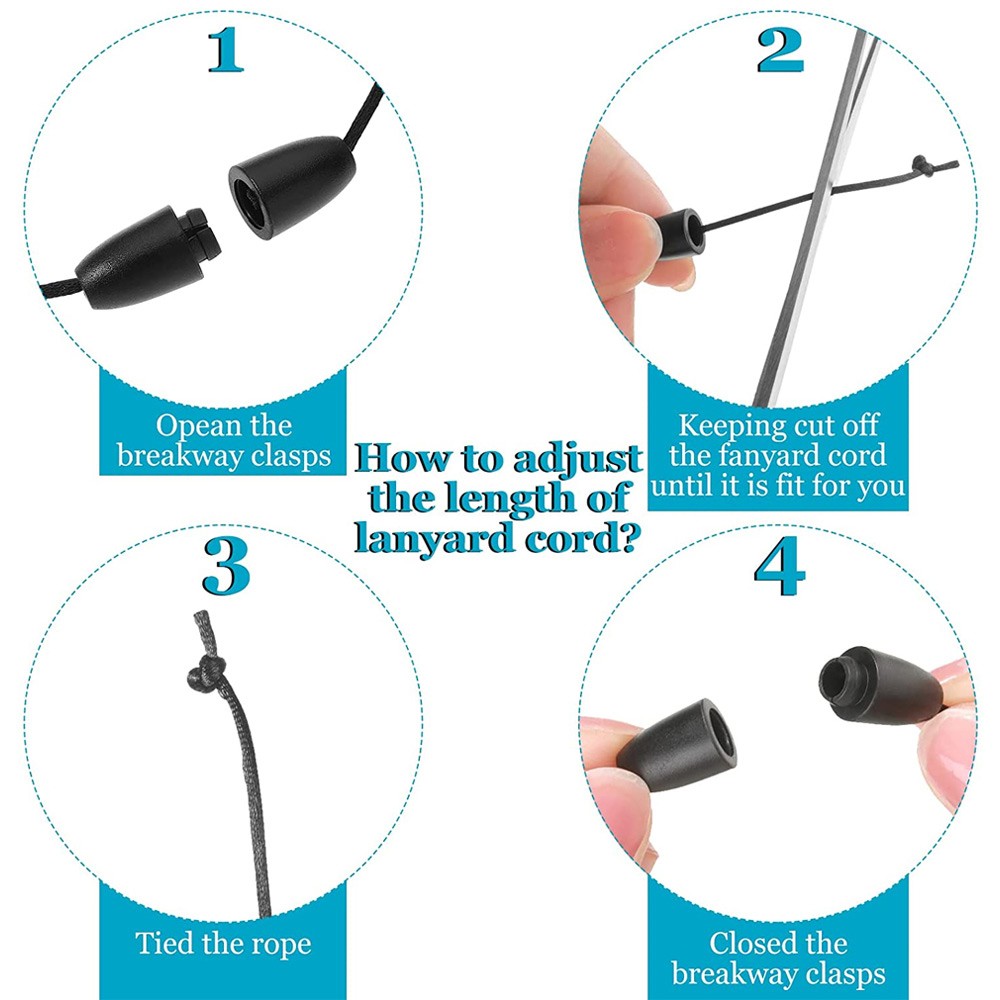 1

Opean the breakway clasps

2

Keeping cut off the fanyard cord until it is fit for you

How to adjust the length of lanyard cord?

3

Tied the rope

4

Closed the breakway clasps