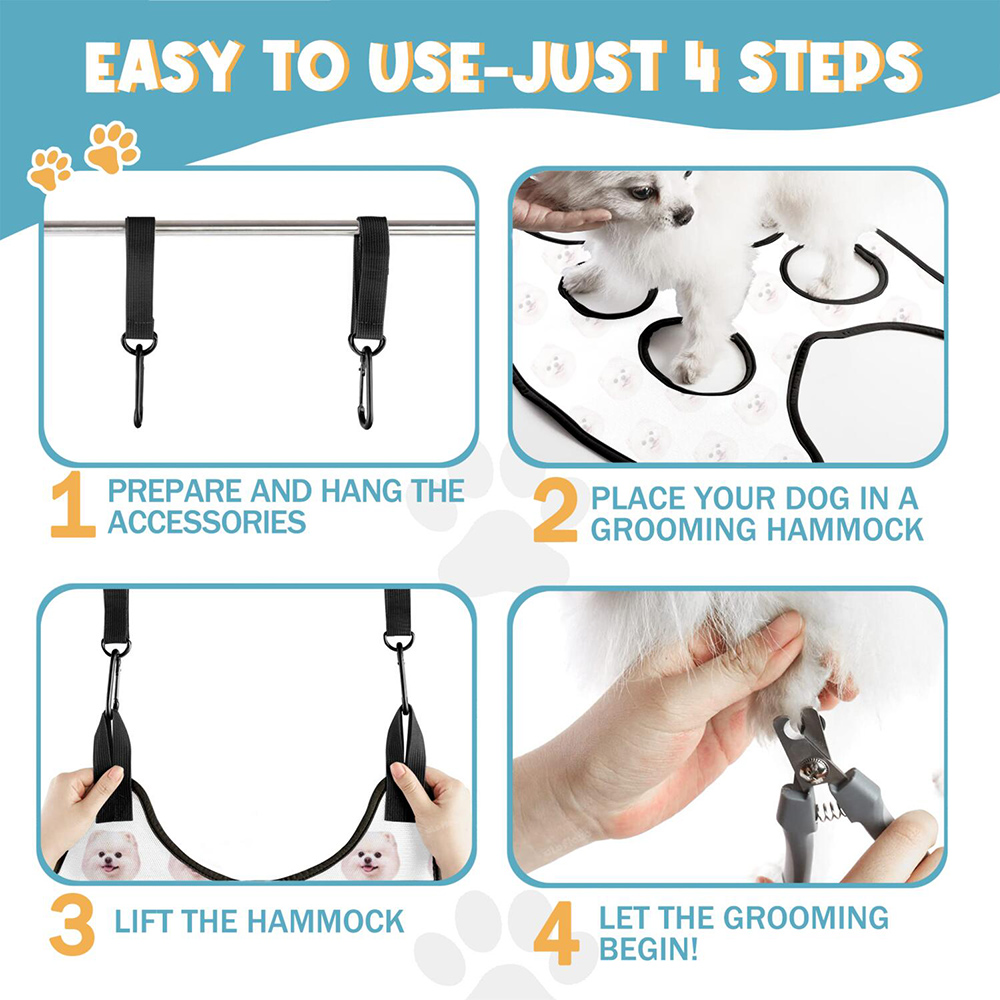 EASY TO USE-JUST 4 STEPS

1 PREPARE AND HANG THE ACCESSORIES

2 PLACE YOUR DOG IN A GROOMING HAMMOCK

3 LIFT THE HAMMOCK

4 LET THE GROOMING BEGIN!