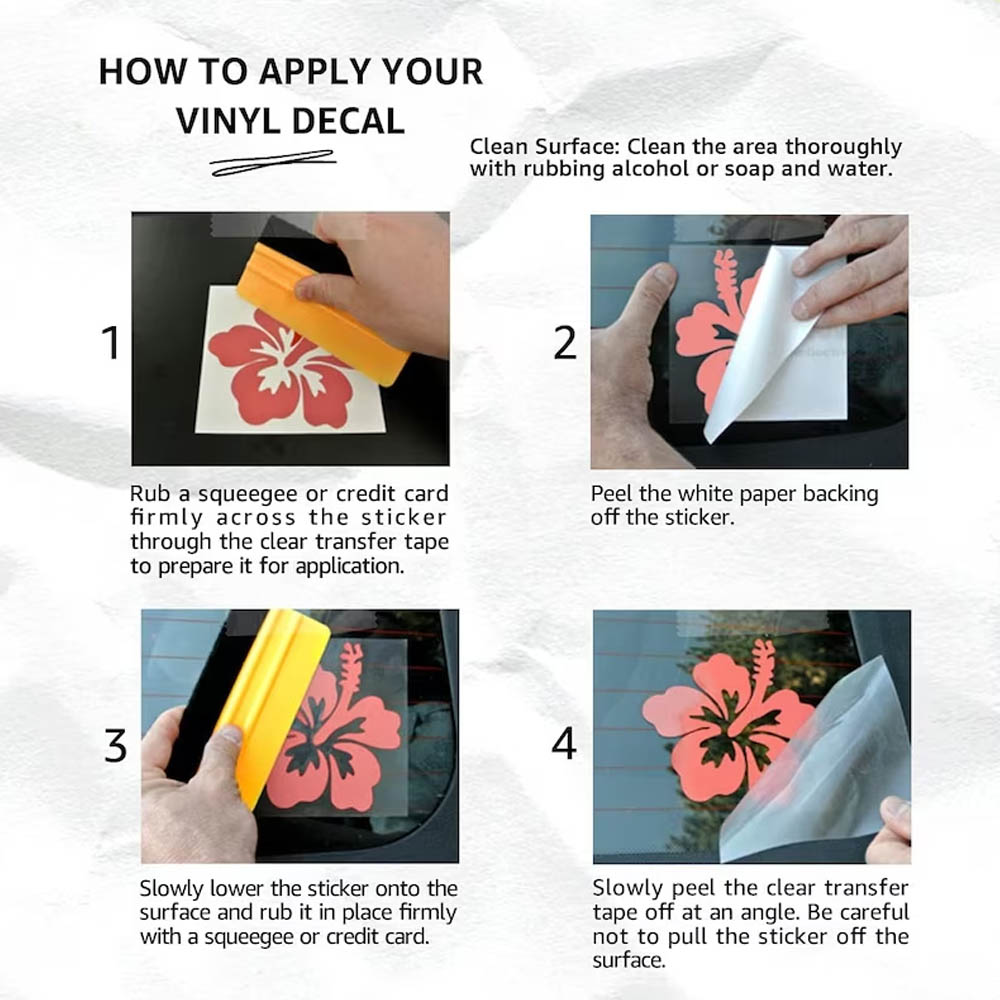 HOW TO APPLY YOUR VINYL DECAL

Clean Surface: Clean the area thoroughly with rubbing alcohol or soap and water.

1

Rub a squeegee or credit card firmly across the sticker through the clear transfer tape to prepare it for application.

2

Peel the white paper backing off the sticker.

3

Slowly lower the sticker onto the surface and rub it in place firmly with a squeegee or credit card.

4

Slowly peel the clear transfer tape off at an angle. Be careful not to pull the sticker off the surface.