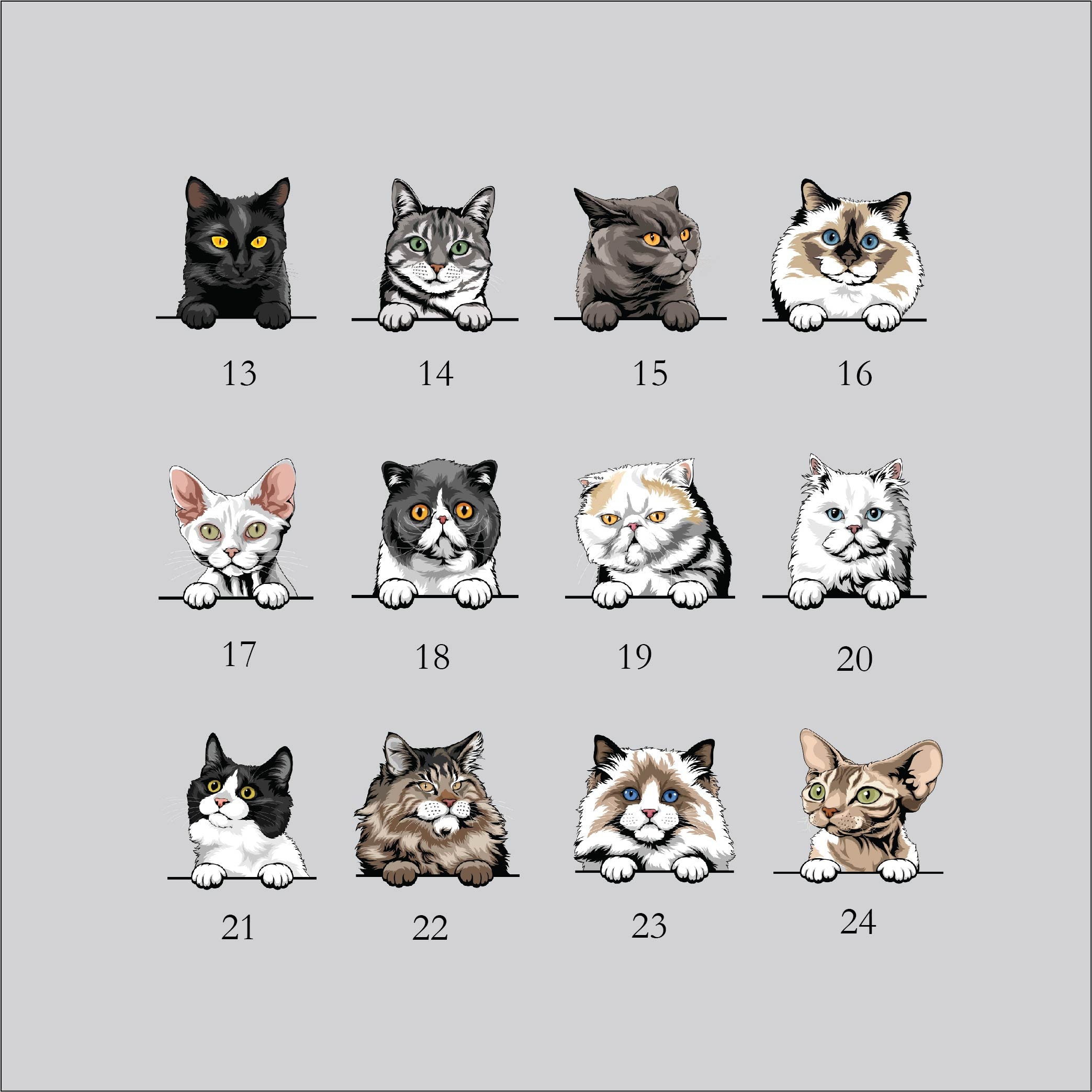 13 14 15 16

17 18 19 20

21 22 23 24