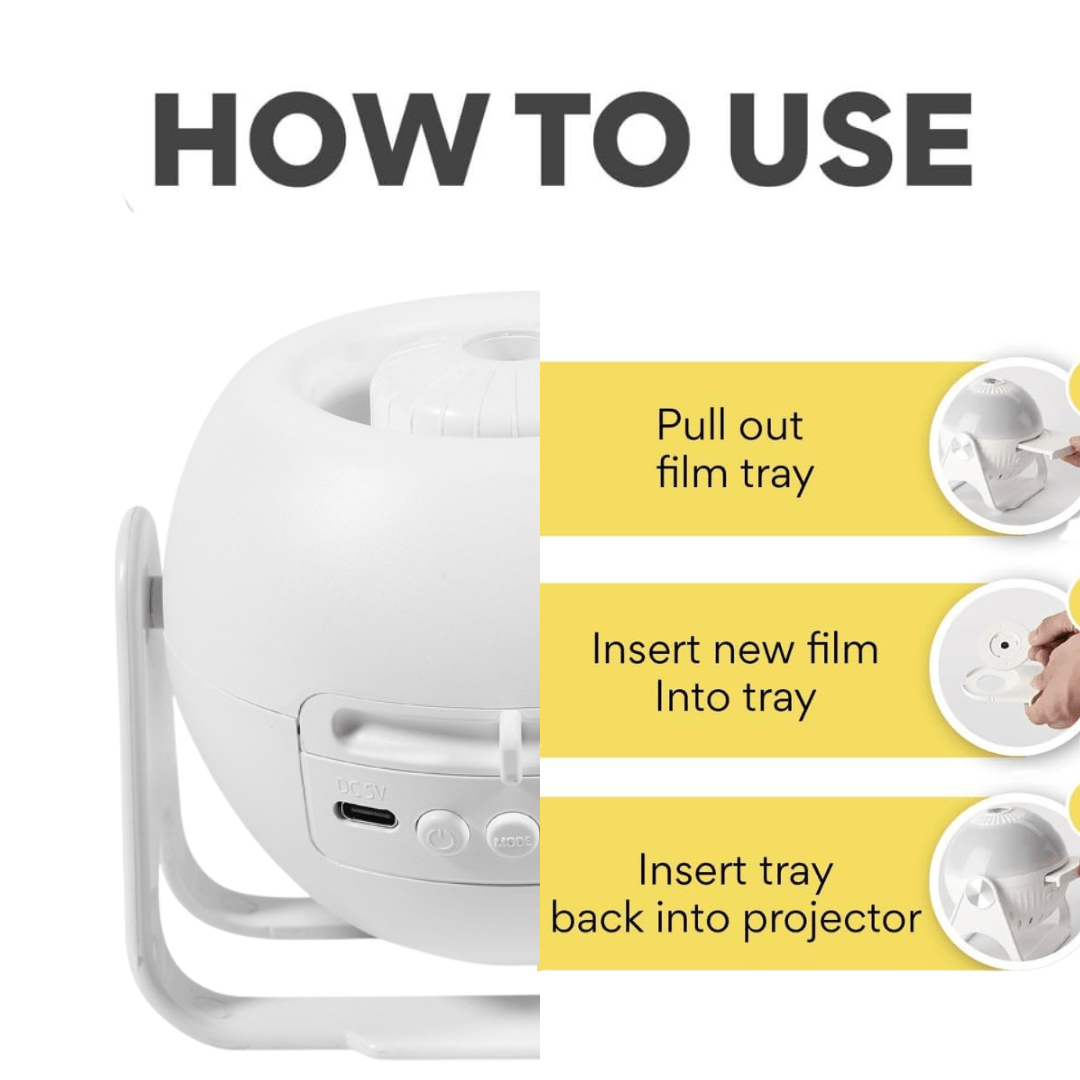 HOW TO USE

DC 5V

MODE

Pull out film tray

Insert new film Into tray

Insert tray back into projector